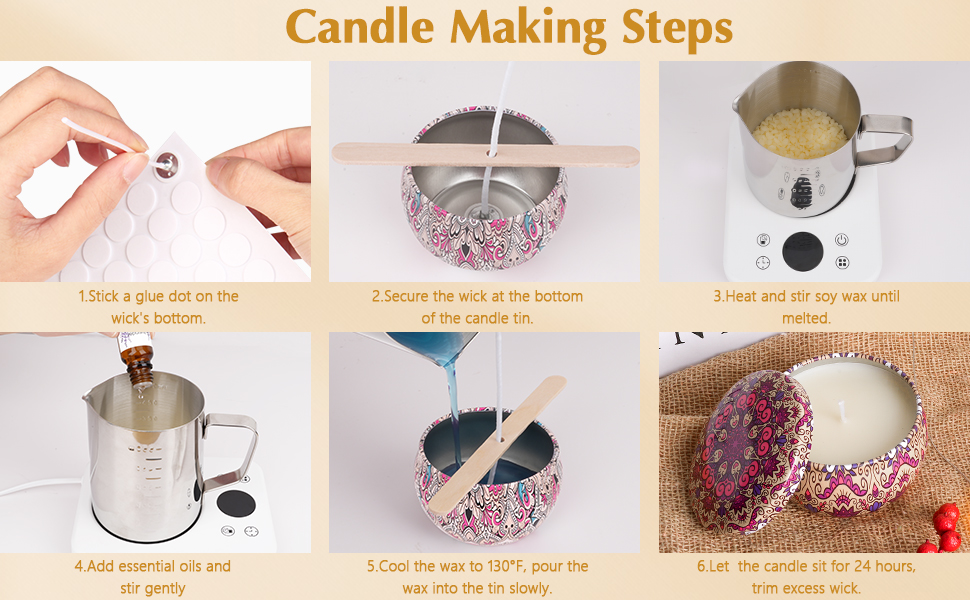 Candle Making Steps

1.Stick a glue dot on the wick's bottom.

2.Secure the wick at the bottom of the candle tin.

3.Heat and stir soy wax until melted.

4.Add essential oils and stir gently

5.Cool the wax to 130°F, pour the wax into the tin slowly.

6.Let  the candle sit for 24 hours, trim excess wick.