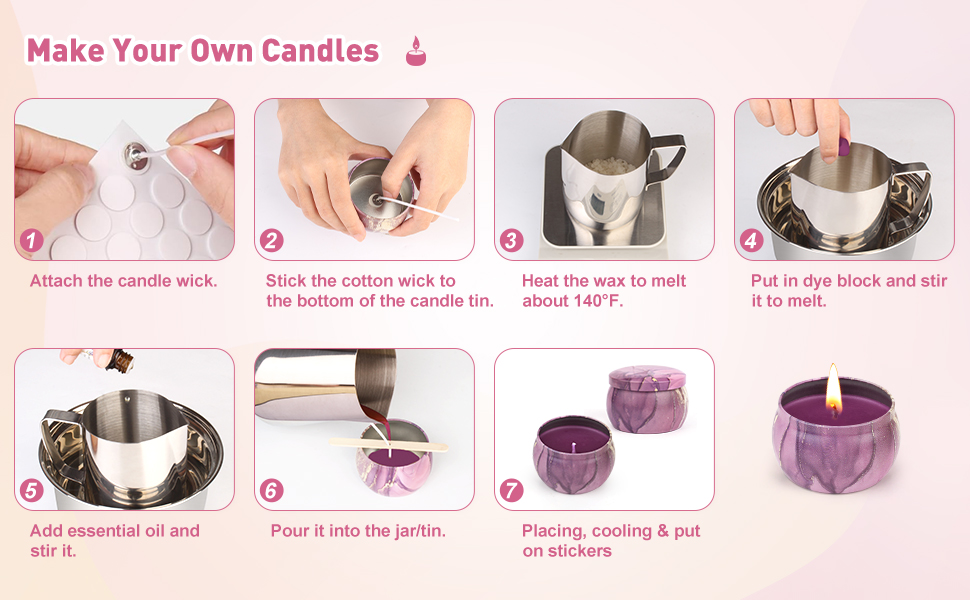 Make Your Own Candles

1
Attach the candle wick.

2
Stick the cotton wick to the bottom of the candle tin.

3
Heat the wax to melt about 140°F.

4
Put in dye block and stir it to melt.

5
Add essential oil and stir it.

6
Pour it into the jar/tin.

7
Placing, cooling & put on stickers