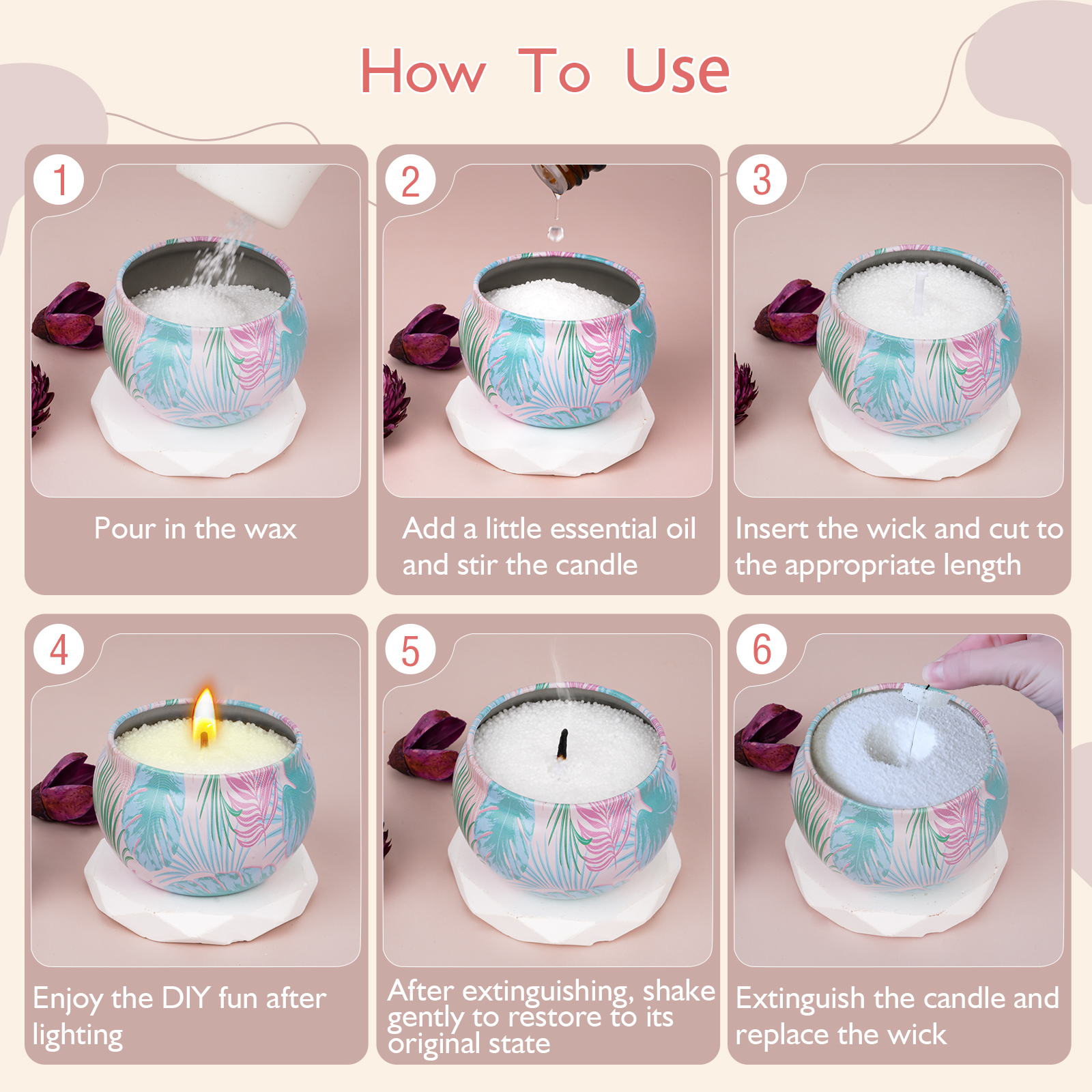 How To Use

1

Pour in the wax

2

Add a little essential oil and stir the candle

3

Insert the wick and cut to the appropriate length

4

Enjoy the DIY fun after lighting

5

After extinguishing, shake gently to restore to its original state

6

Extinguish the candle and replace the wick